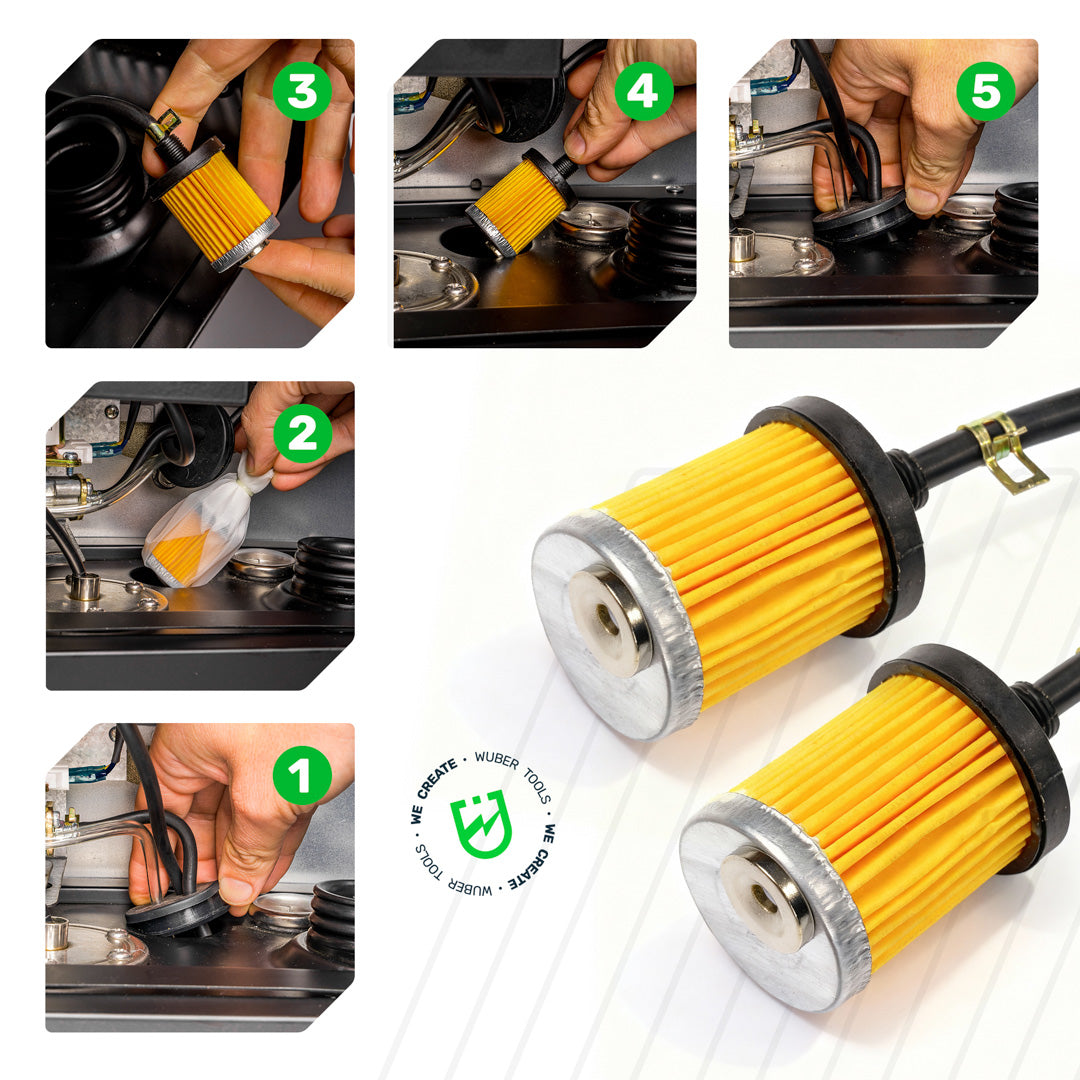 3

4

5

2

1

WE CREATE · WUBER TOOLS · WE CREATE · WUBER TOOLS ·